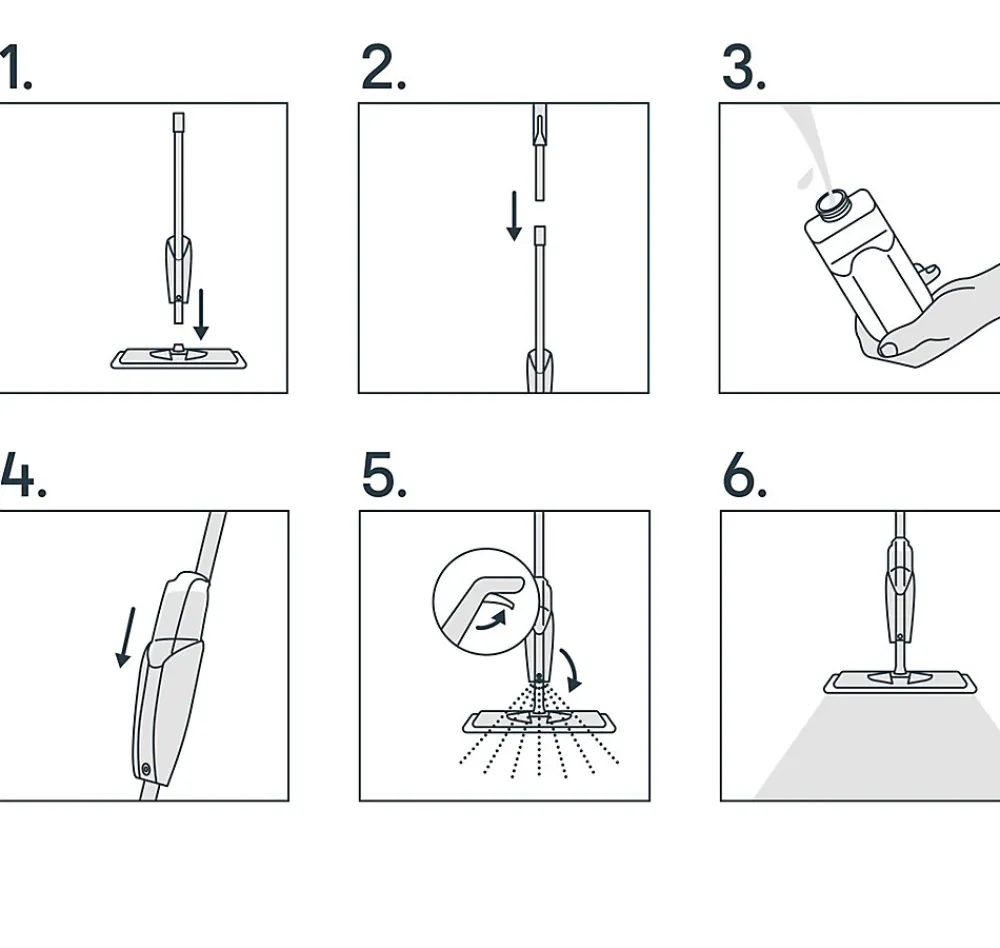 1.

2.

3.

4.

5.

6.