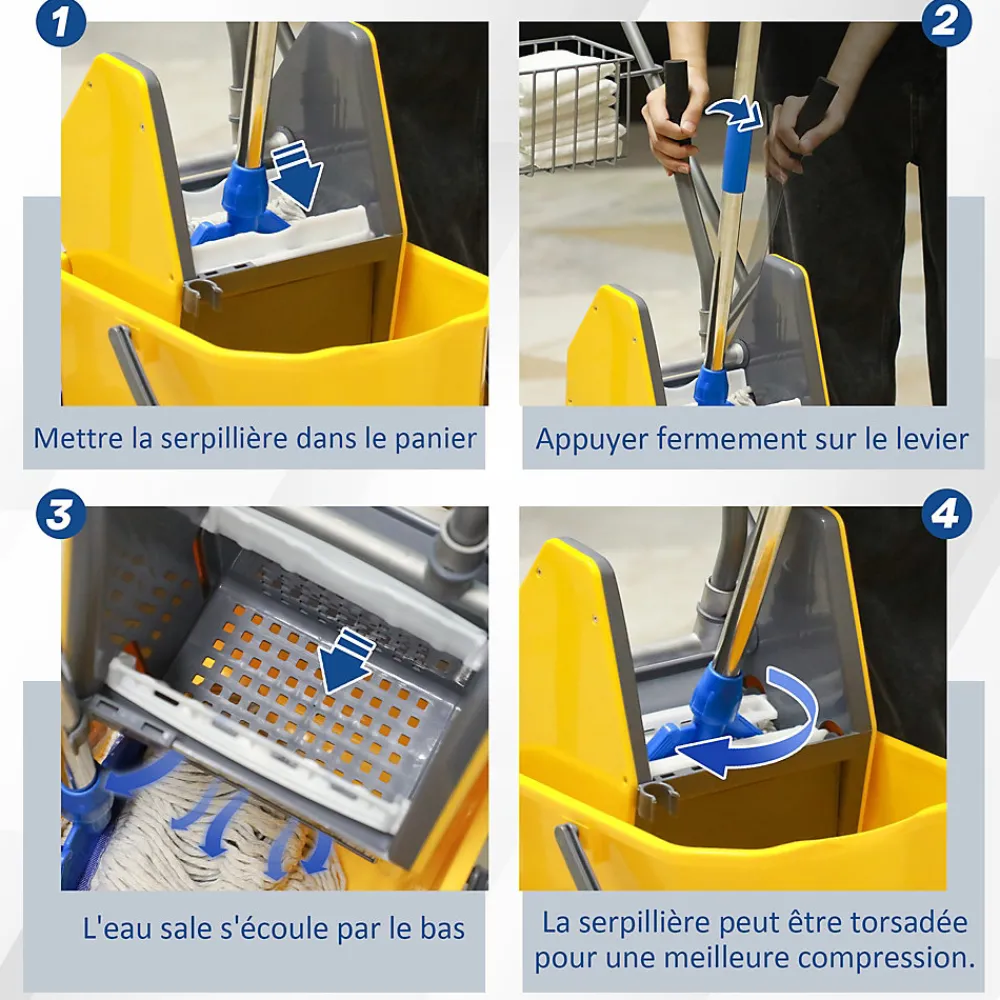 1

Mettre la serpillière dans le panier

2

Appuyer fermement sur le levier

3

L'eau sale s'écoule par le bas

4

La serpillière peut être torsadée pour une meilleure compression.