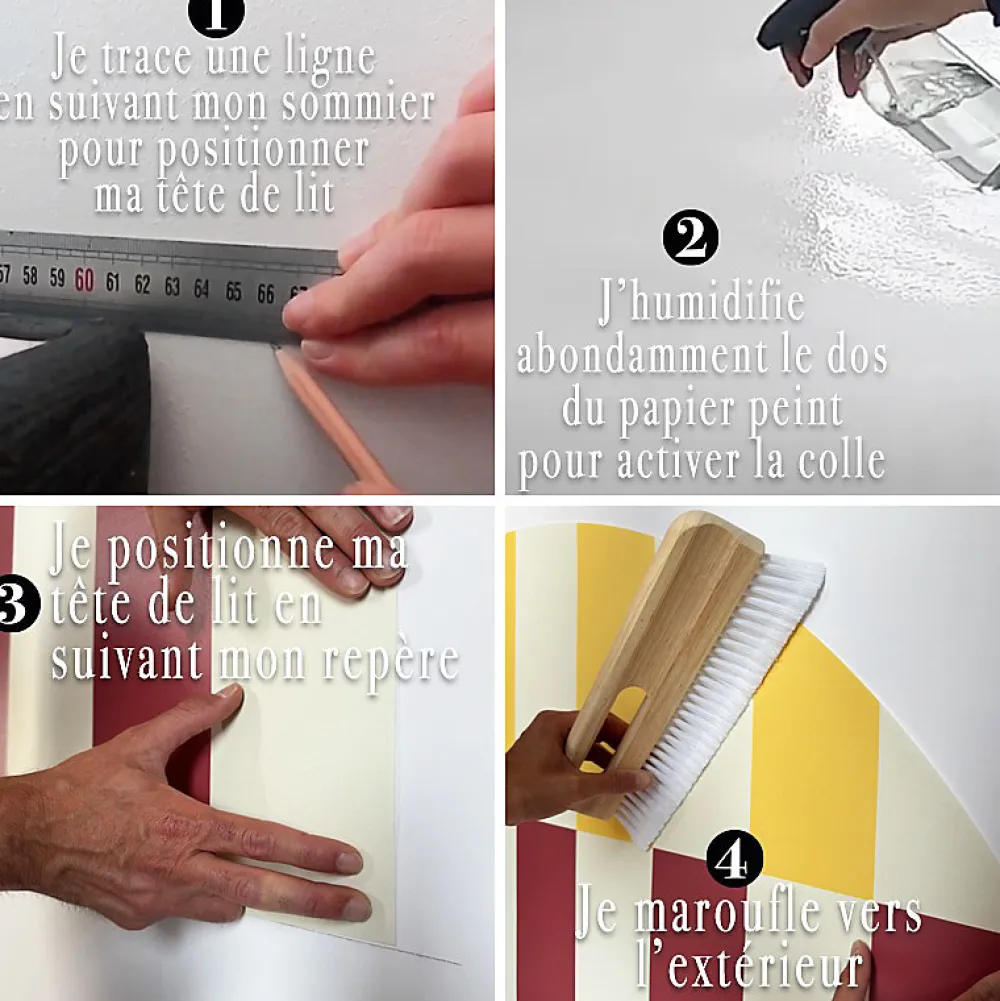 1
Je trace une ligne en suivant mon sommier pour positionner ma tête de lit

57 58 59 60 61 62 63 64 65 66

2
J'humidifie abondamment le dos du papier peint pour activer la colle

3
Je positionne ma tête de lit en suivant mon repère

4
Je maroufle vers l'extérieur